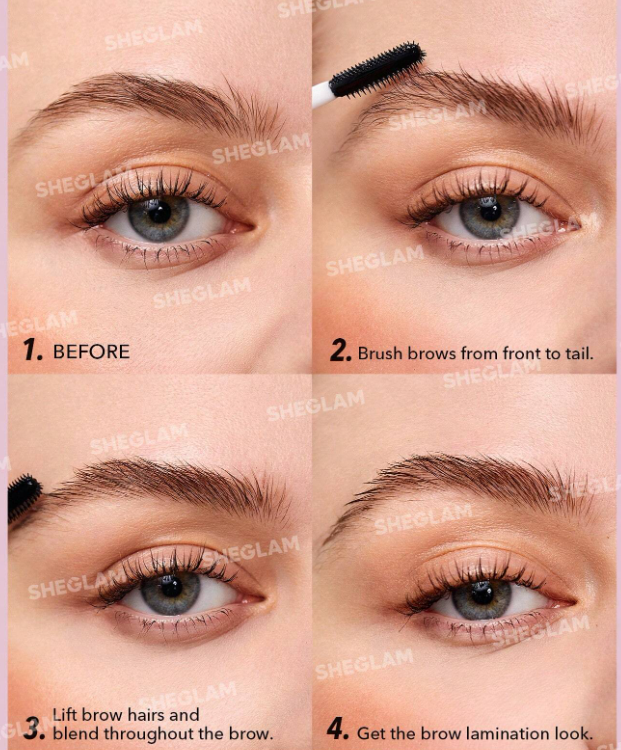 SHEGLAM

1. BEFORE

2. Brush brows from front to tail.

3. Lift brow hairs and blend throughout the brow.

4. Get the brow lamination look.